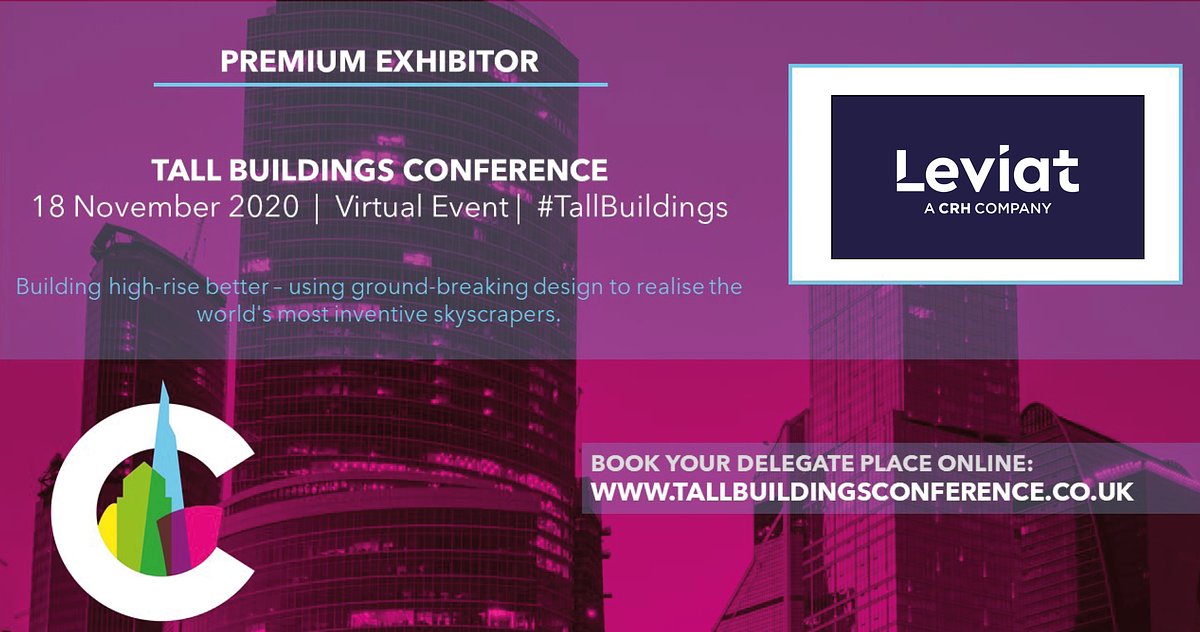 PREMIUM EXHIBITOR

TALL BUILDINGS CONFERENCE
18 November 2020 | Virtual Event| #TallBuildings

Building high-rise better – using ground-breaking design to realise the world's most inventive skyscrapers.

Leviat
A CRH COMPANY

BOOK YOUR DELEGATE PLACE ONLINE:
WWW.TALLBUILDINGSCONFERENCE.CO.UK