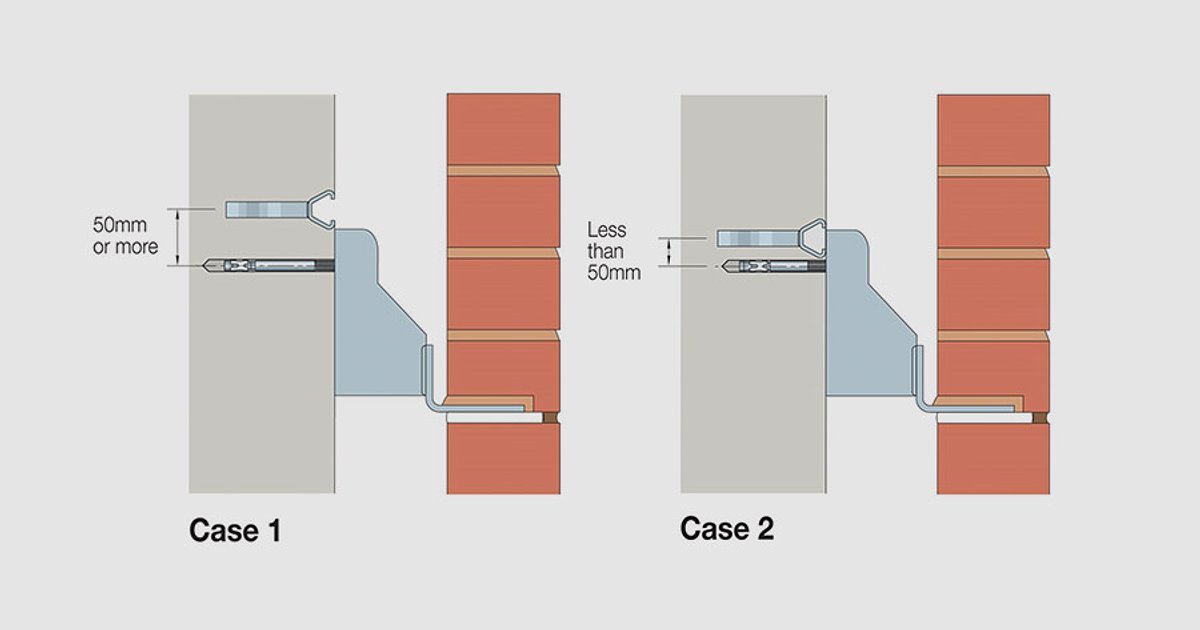 50mm or more

Case 1

Less than 50mm

Case 2